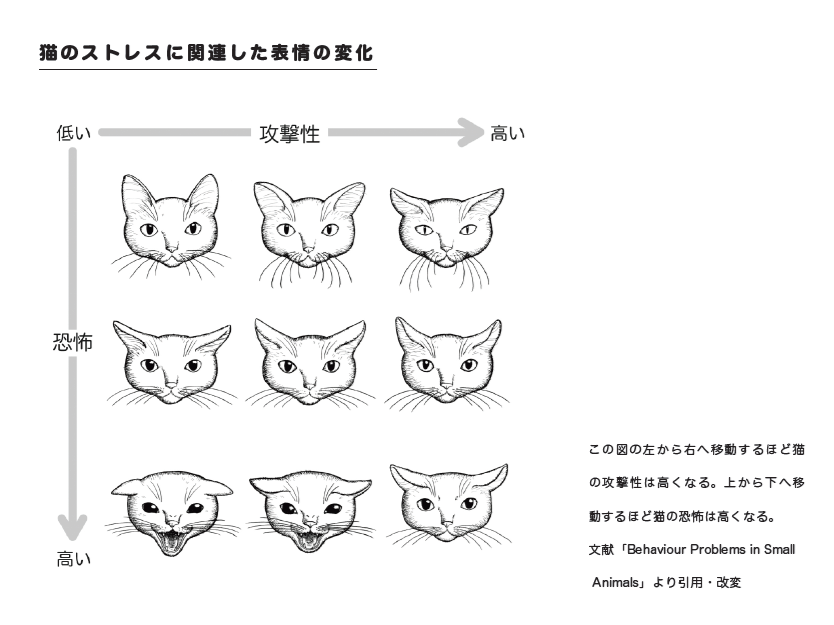 猫のストレスに関連した表情の変化

低い 攻撃性 高い

恐怖

高い

この図の左から右へ移動するほど猫の攻撃性は高くなる。上から下へ移動するほど猫の恐怖は高くなる。
文献「Behaviour Problems in Small Animals」より引用・改変