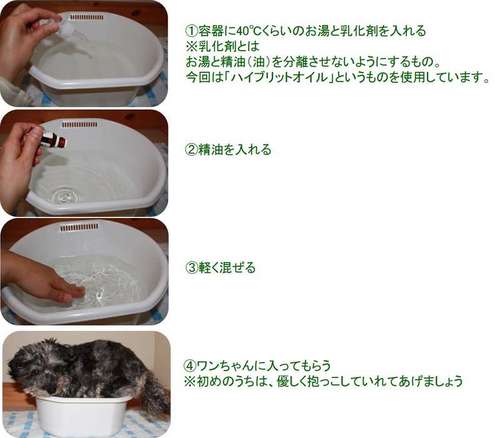 ①容器に40℃くらいのお湯と乳化剤を入れる
※乳化剤とは
お湯と精油（油）を分離させないようにするもの。
今回は「ハイブリットオイル」というものを使用しています。

②精油を入れる

③軽く混ぜる

④ワンちゃんに入ってもらう
※初めのうちは、優しく抱っこしていれてあげましょう