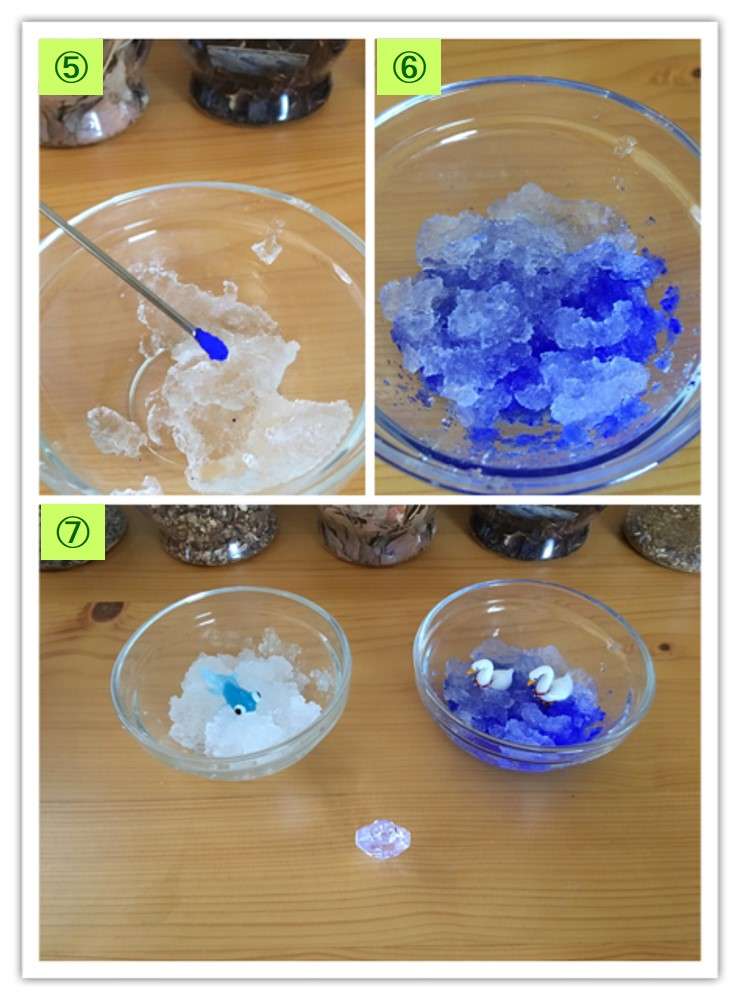 ⑤

⑥

⑦